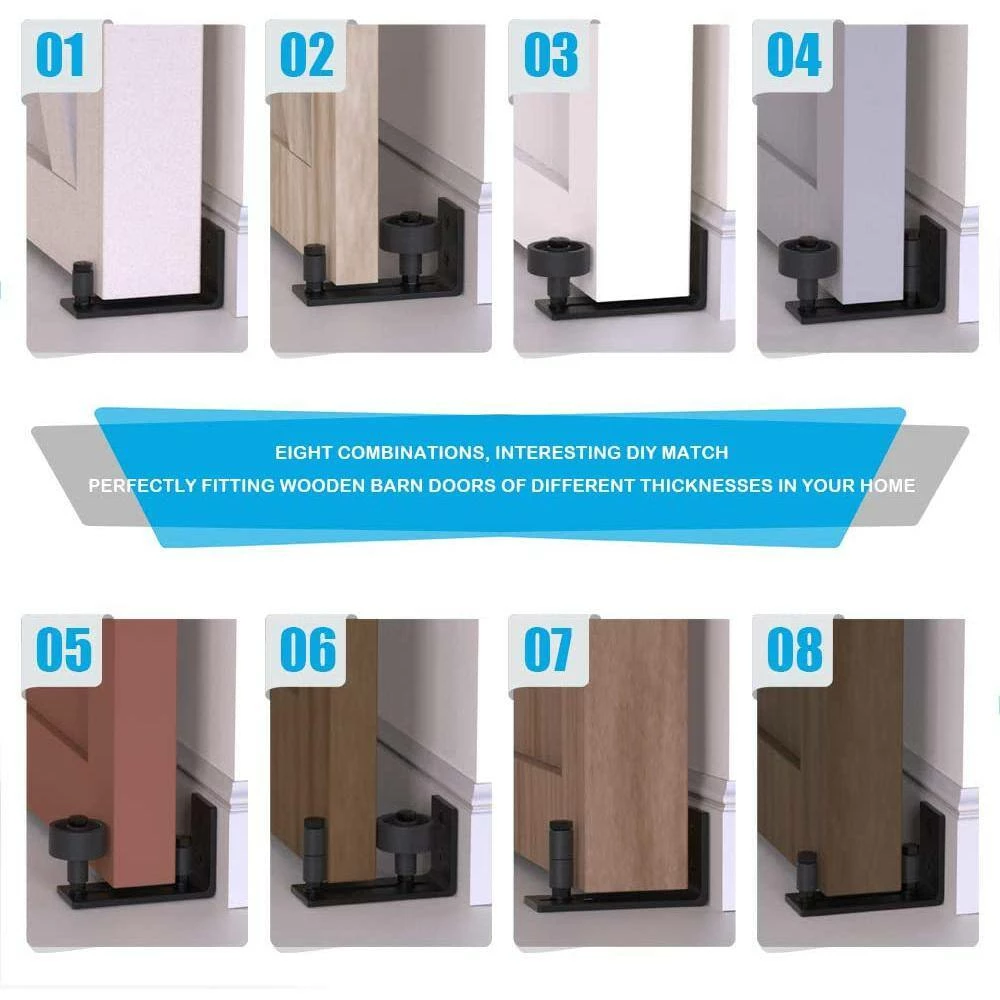 01

02

03

04

EIGHT COMBINATIONS, INTERESTING DIY MATCH
PERFECTLY FITTING WOODEN BARN DOORS OF DIFFERENT THICKNESSES IN YOUR HOME

05

06

07

08