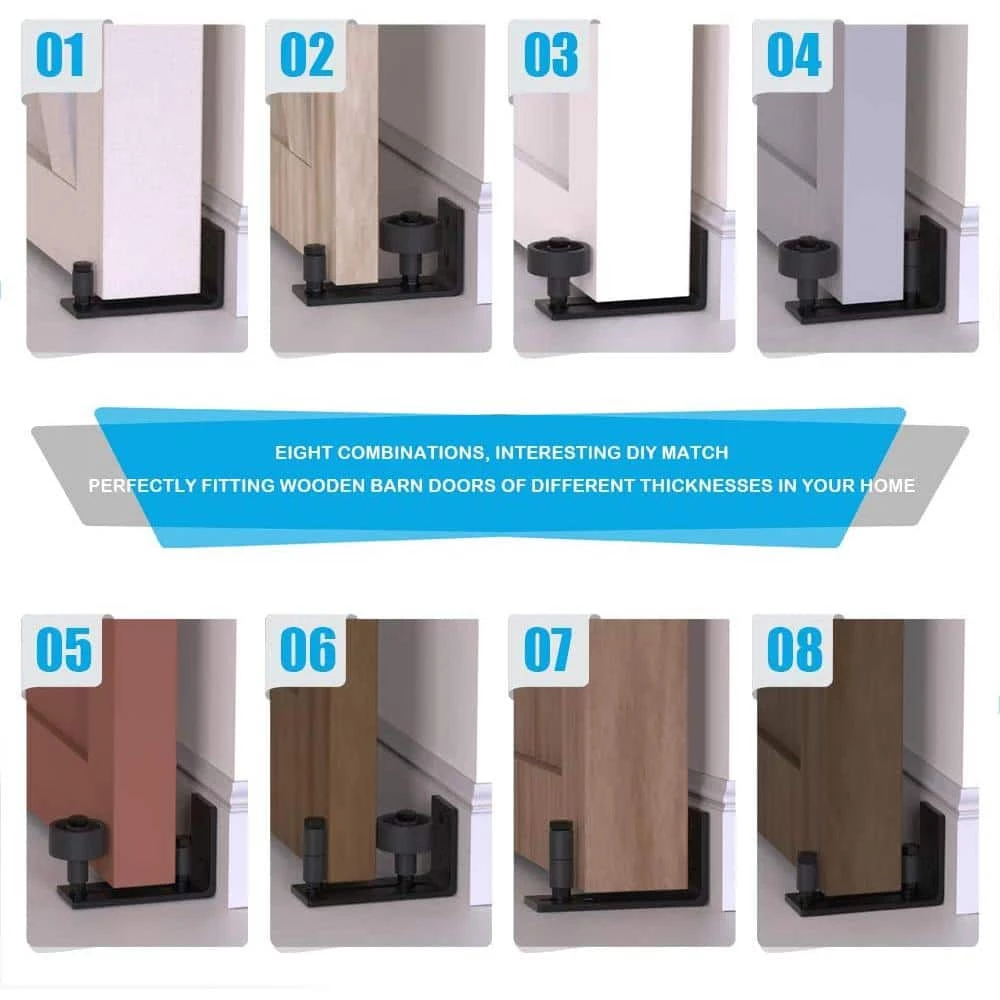 01

02

03

04

EIGHT COMBINATIONS, INTERESTING DIY MATCH
PERFECTLY FITTING WOODEN BARN DOORS OF DIFFERENT THICKNESSES IN YOUR HOME

05

06

07

08