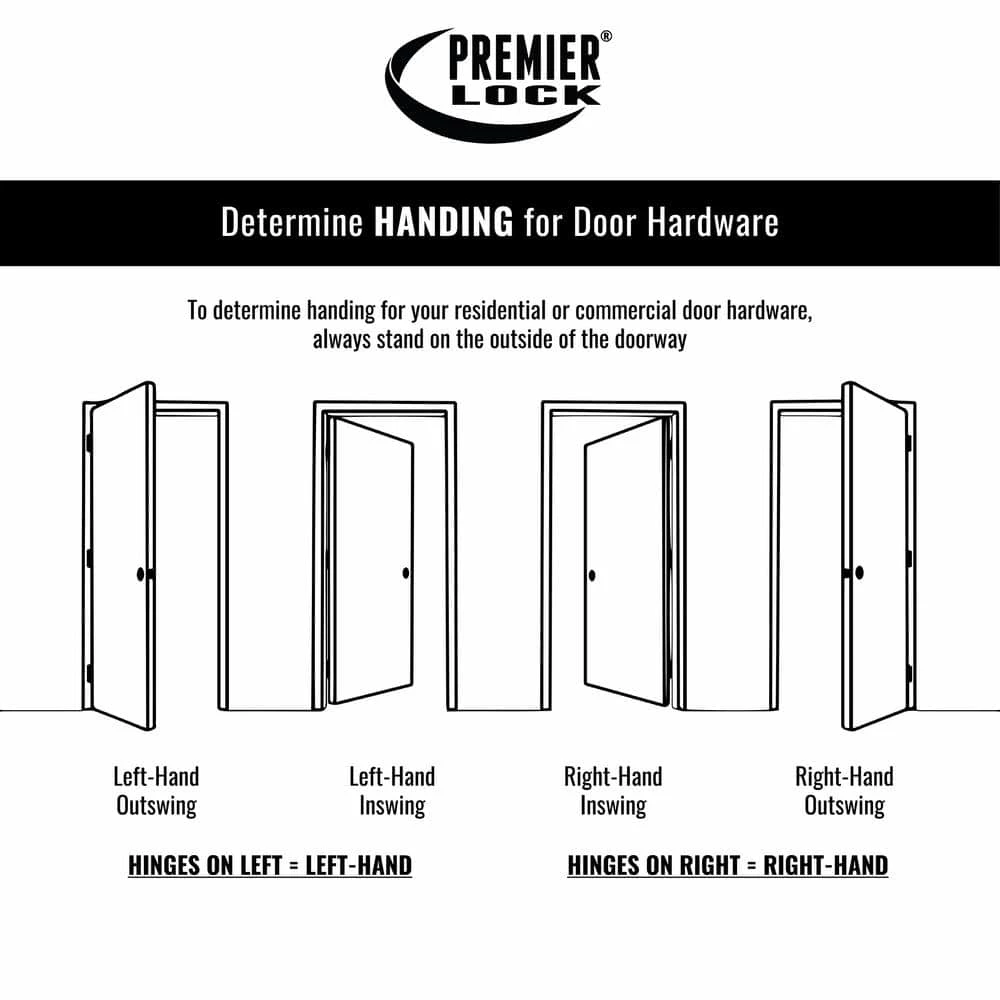 PREMIER®
LOCK

Determine HANDING for Door Hardware

To determine handing for your residential or commercial door hardware, always stand on the outside of the doorway

Left-Hand Outswing

Left-Hand Inswing

Right-Hand Inswing

Right-Hand Outswing

HINGES ON LEFT = LEFT-HAND

HINGES ON RIGHT = RIGHT-HAND